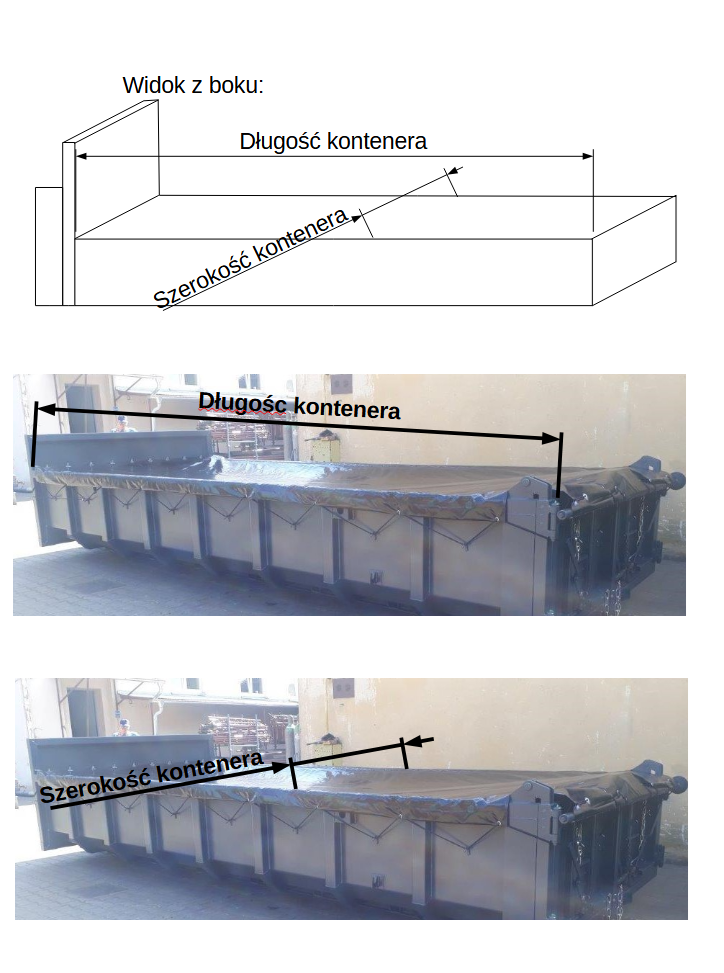 Widok z boku:

Długość kontenera

Szerokość kontenera

Długośc kontenera

Szerokość kontenera